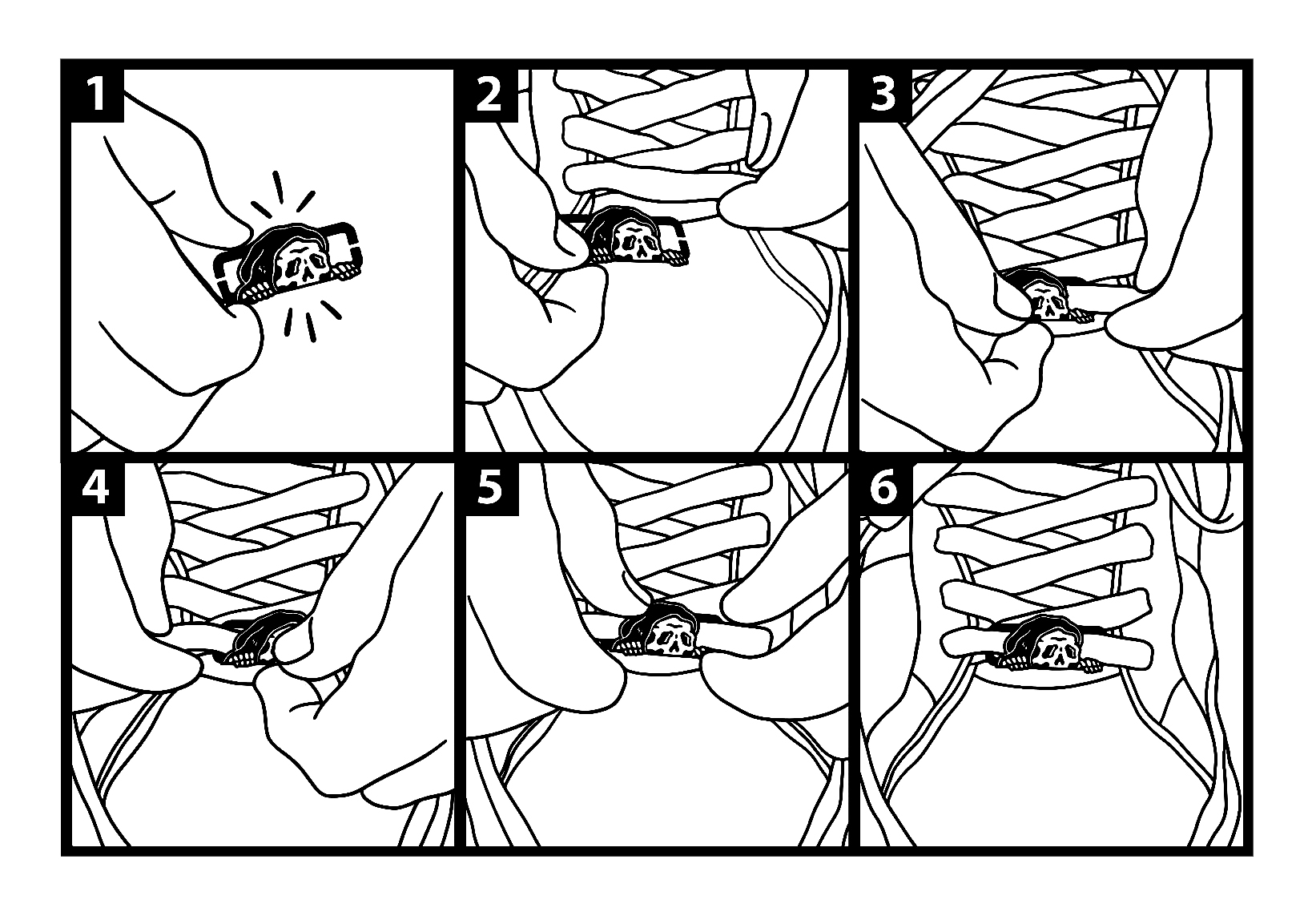 1
2
3
4
5
6